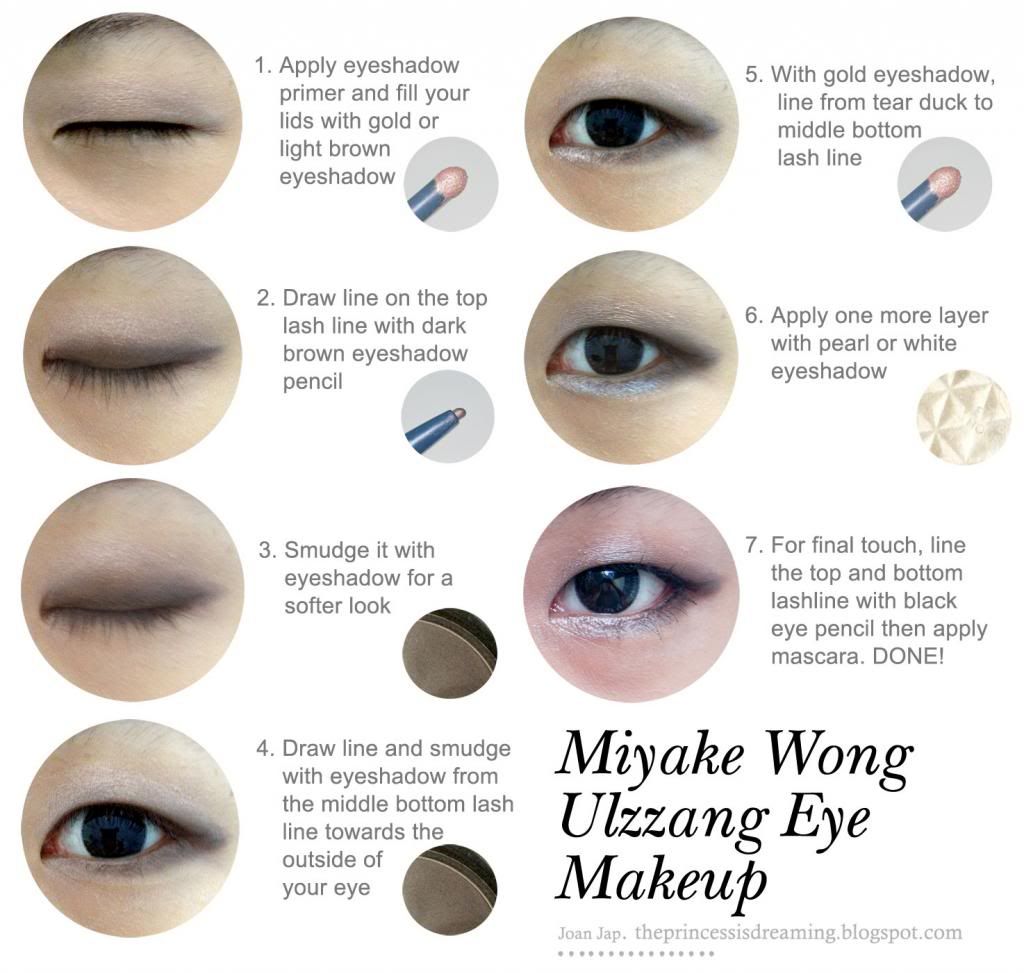 1. Apply eyeshadow primer and fill your lids with gold or light brown eyeshadow

2. Draw line on the top lash line with dark brown eyeshadow pencil

3. Smudge it with eyeshadow for a softer look

4. Draw line and smudge with eyeshadow from the middle bottom lash line towards the outside of your eye

5. With gold eyeshadow, line from tear duck to middle bottom lash line

6. Apply one more layer with pearl or white eyeshadow

7. For final touch, line the top and bottom lashline with black eye pencil then apply mascara. DONE!

Miyake Wong Ulzzang Eye Makeup

Joan Jap. theprincessisdreaming.blogspot.com